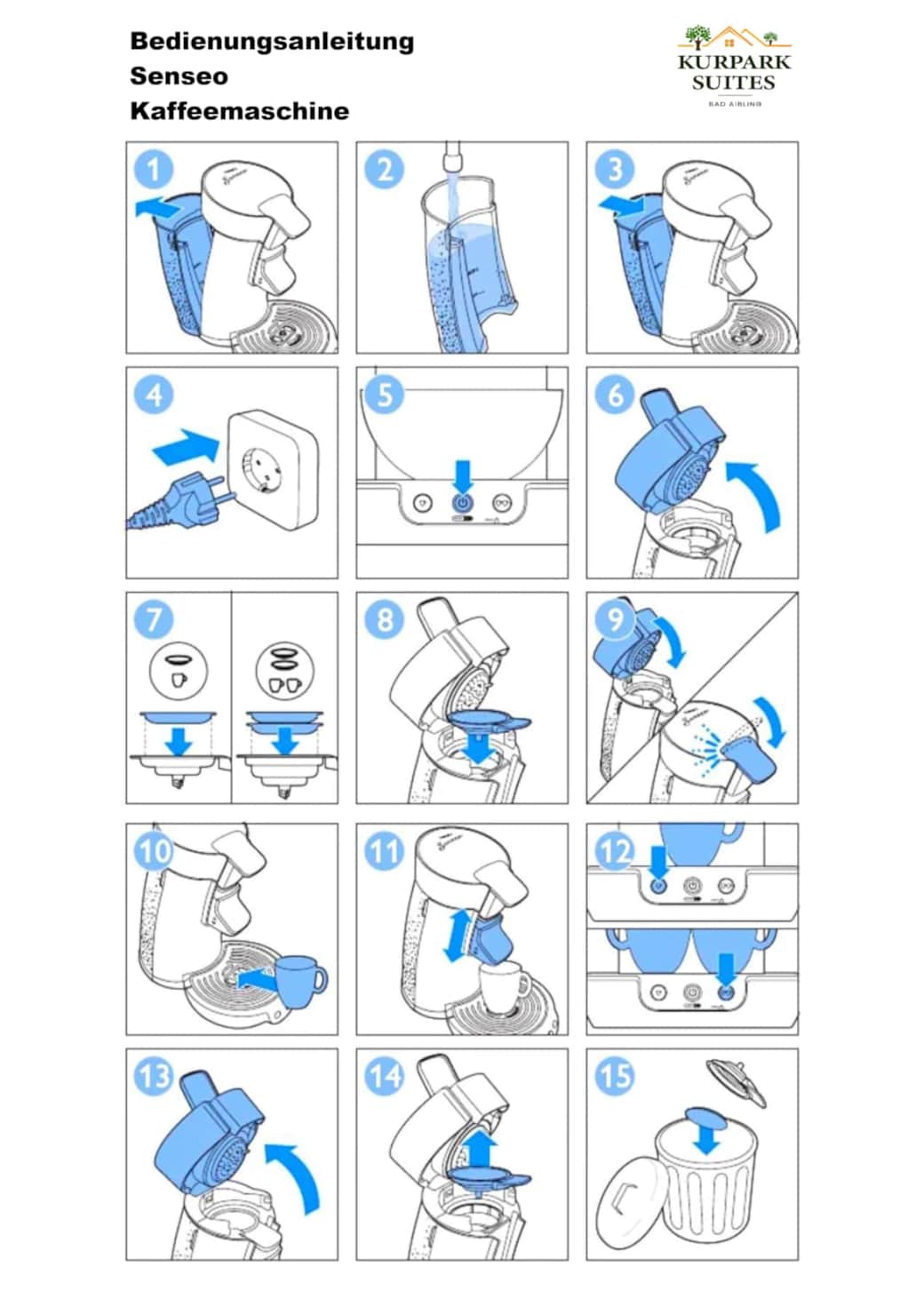 Bedienungsanleitung
Senseo
Kaffeemaschine

KURPARK
SUITES
BAD AIBLING

1
2
3
4
5
6
7
8
9
10
11
12
13
14
15