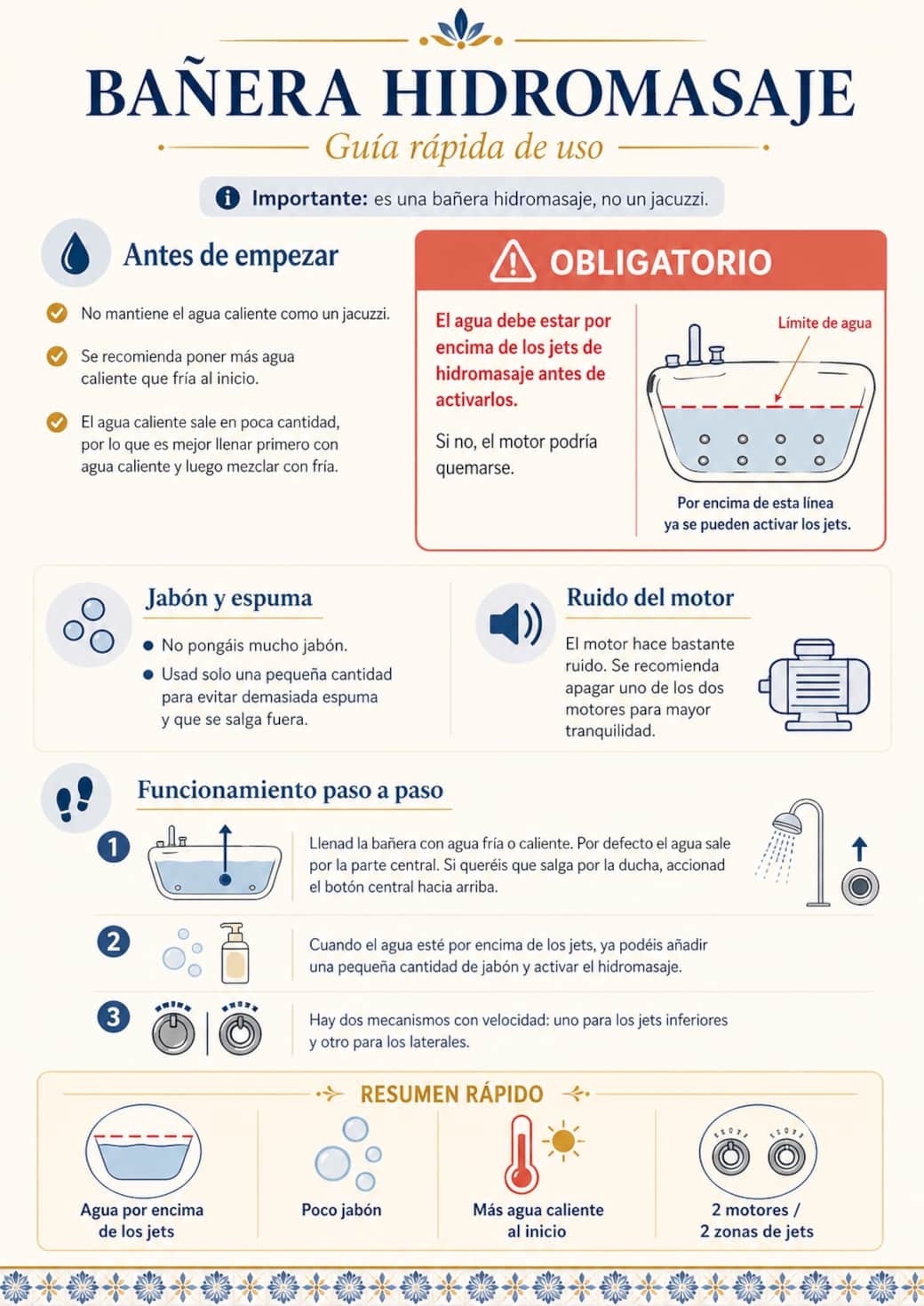 BAÑERA HIDROMASAJE

Guía rápida de uso

Importante: es una bañera hidromasaje, no un jacuzzi.

Antes de empezar

No mantiene el agua caliente como un jacuzzi.

Se recomienda poner más agua caliente que fría al inicio.

El agua caliente sale en poca cantidad, por lo que es mejor llenar primero con agua caliente y luego mezclar con fría.

OBLIGATORIO

El agua debe estar por encima de los jets de hidromasaje antes de activarlos.

Si no, el motor podría quemarse.

Límite de agua

Por encima de esta línea ya se pueden activar los jets.

Jabón y espuma

No pongáis mucho jabón.

Usad solo una pequeña cantidad para evitar demasiada espuma y que se salga fuera.

Ruido del motor

El motor hace bastante ruido. Se recomienda apagar uno de los dos motores para mayor tranquilidad.

Funcionamiento paso a paso

1 Llenad la bañera con agua fría o caliente. Por defecto el agua sale por la parte central. Si queréis que salga por la ducha, accionad el botón central hacia arriba.

2 Cuando el agua esté por encima de los jets, ya podéis añadir una pequeña cantidad de jabón y activar el hidromasaje.

3 Hay dos mecanismos con velocidad: uno para los jets inferiores y otro para los laterales.

RESUMEN RÁPIDO

Agua por encima de los jets

Poco jabón

Más agua caliente al inicio

2 motores / 2 zonas de jets