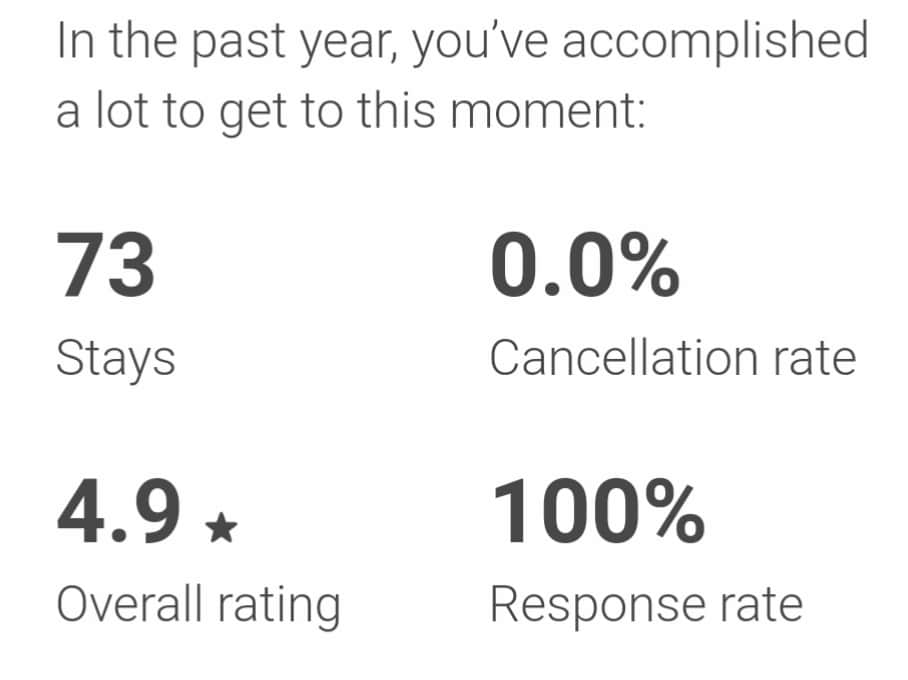 In the past year, you've accomplished a lot to get to this moment:

73
Stays

0.0%
Cancellation rate

4.9 ★
Overall rating

100%
Response rate